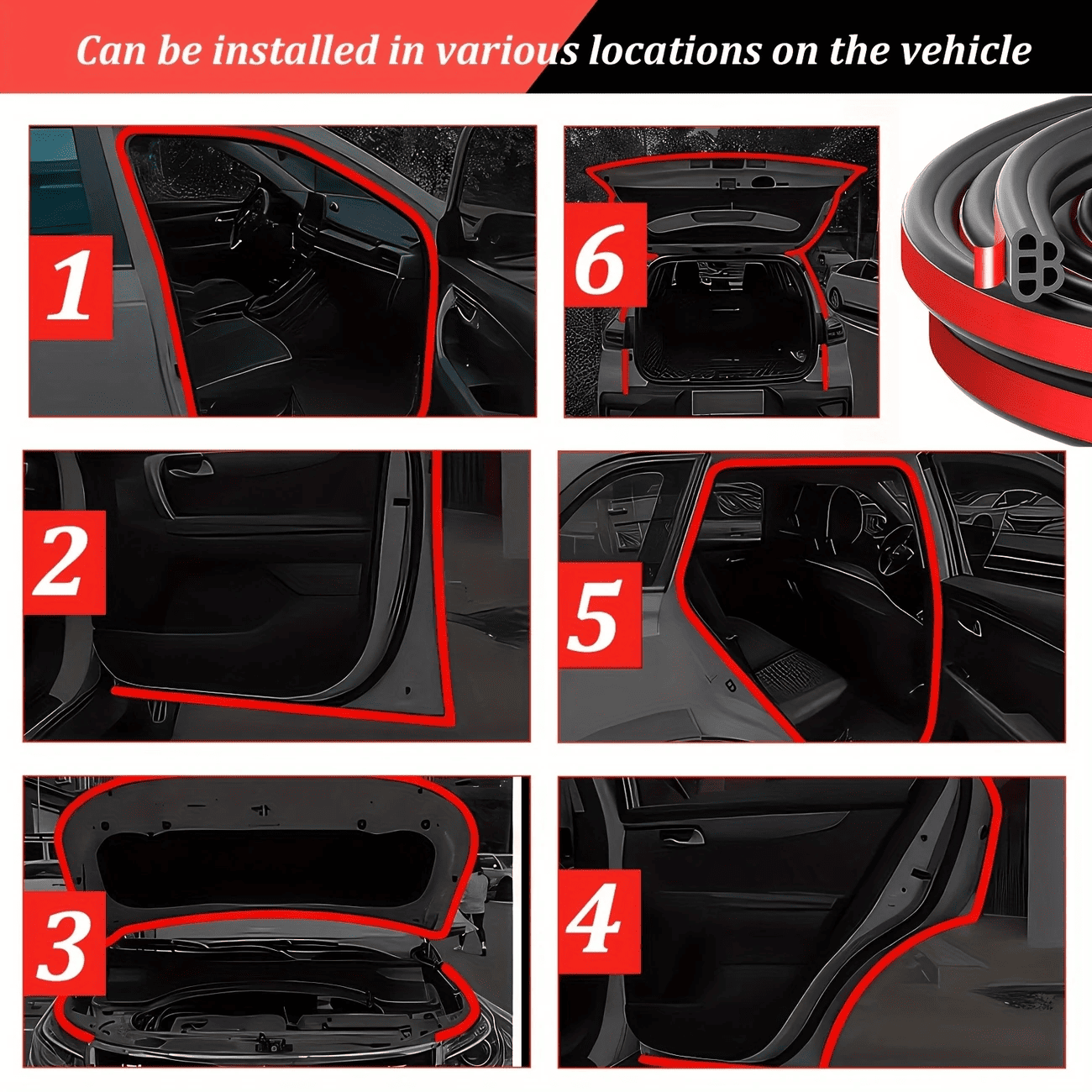 Can be installed in various locations on the vehicle

1

6

2

5

3

4