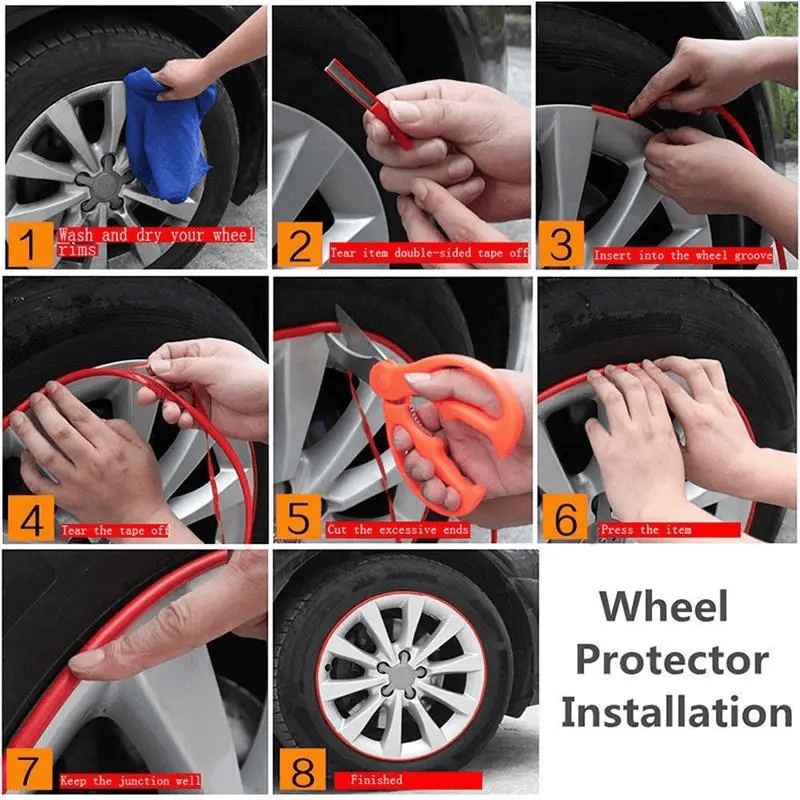 1 Wash and dry your wheel rims

2 Tear item double-sided tape off

3 Insert into the wheel groove

4 Tear the tape off

5 Cut the excessive ends

6 Press the item

7 Keep the junction well

8 Finished

Wheel Protector Installation